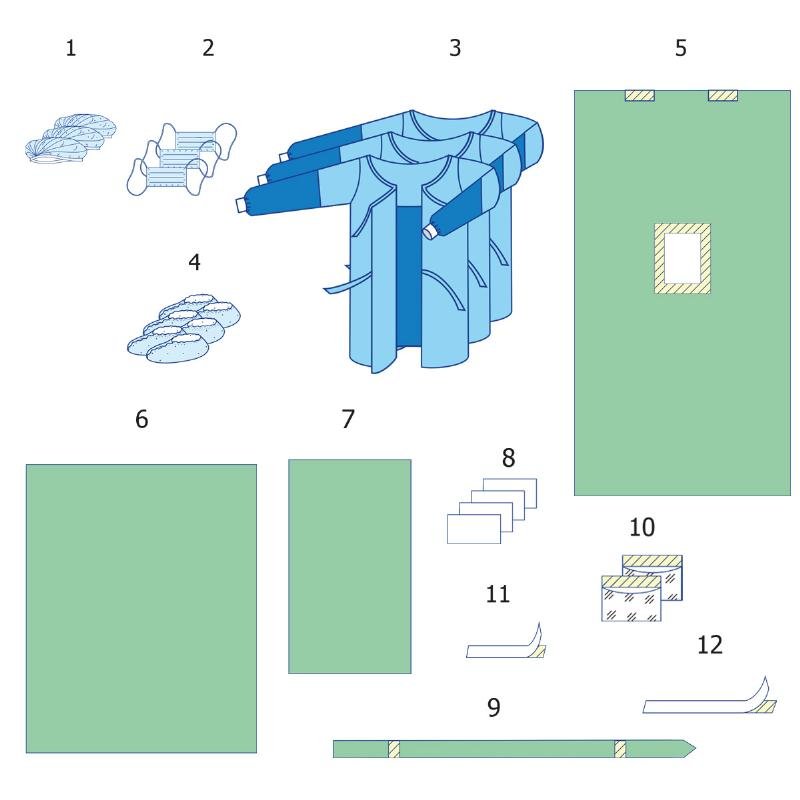 1

2

3

5

4

6

7

8

10

11

12

9